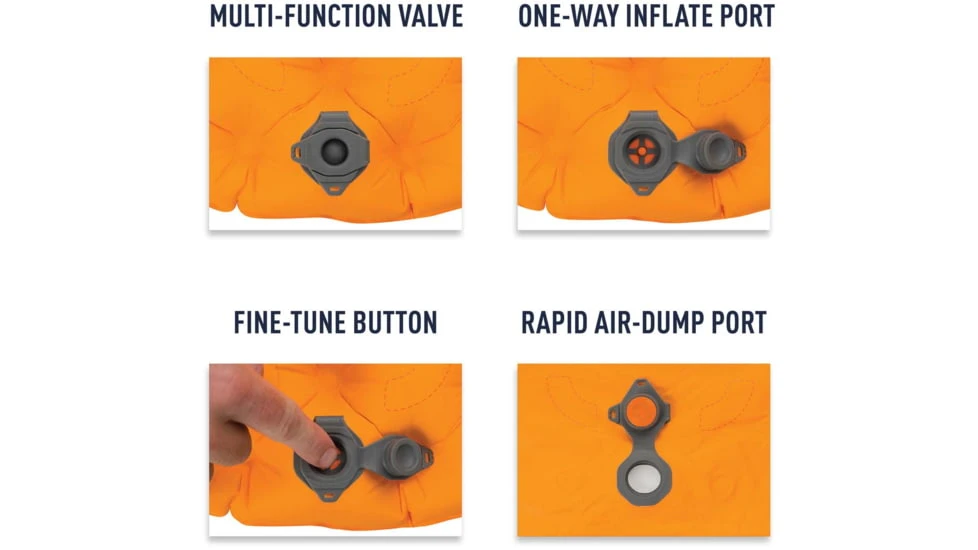 MULTI-FUNCTION VALVE

ONE-WAY INFLATE PORT

FINE-TUNE BUTTON

RAPID AIR-DUMP PORT